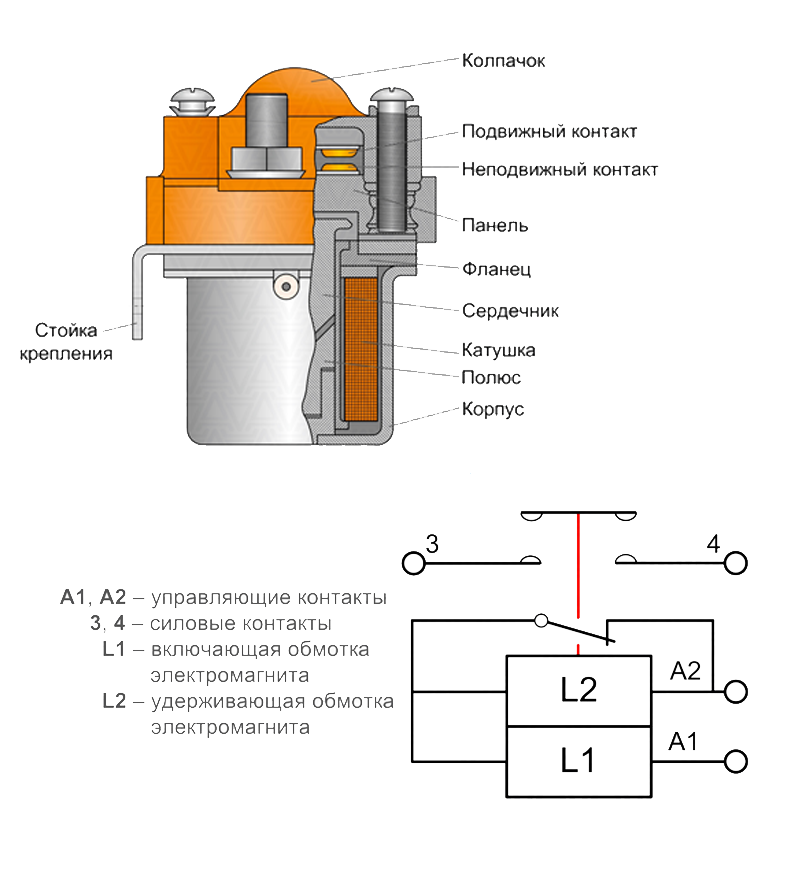 Колпачок
Подвижный контакт
Неподвижный контакт
Панель
Фланец
Сердечник
Катушка
Полюс
Корпус
Стойка крепления

3
4

A1, A2 – управляющие контакты
3, 4 – силовые контакты
L1 – включающая обмотка электромагнита
L2 – удерживающая обмотка электромагнита

L2
A2
L1
A1