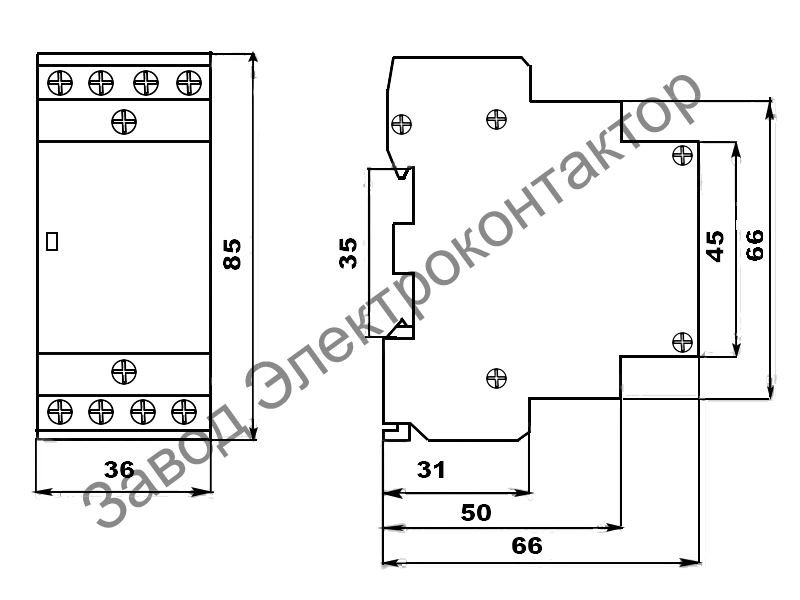 85
36
35
45
66
31
50
66
Завод Электроконтактор